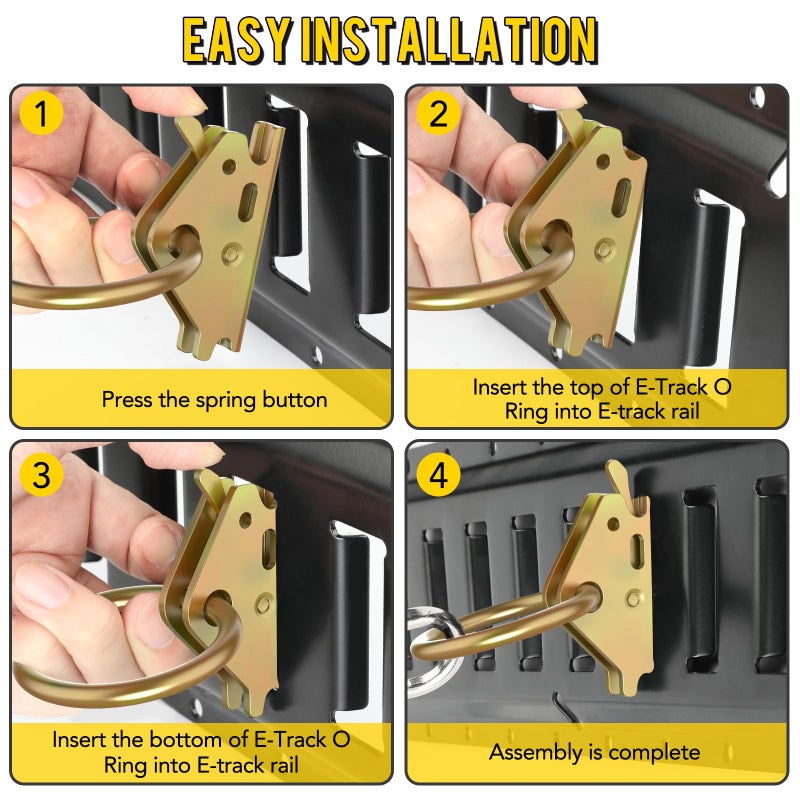 EASY INSTALLATION

1

Press the spring button

2

Insert the top of E-Track O Ring into E-track rail

3

Insert the bottom of E-Track O Ring into E-track rail

4

Assembly is complete